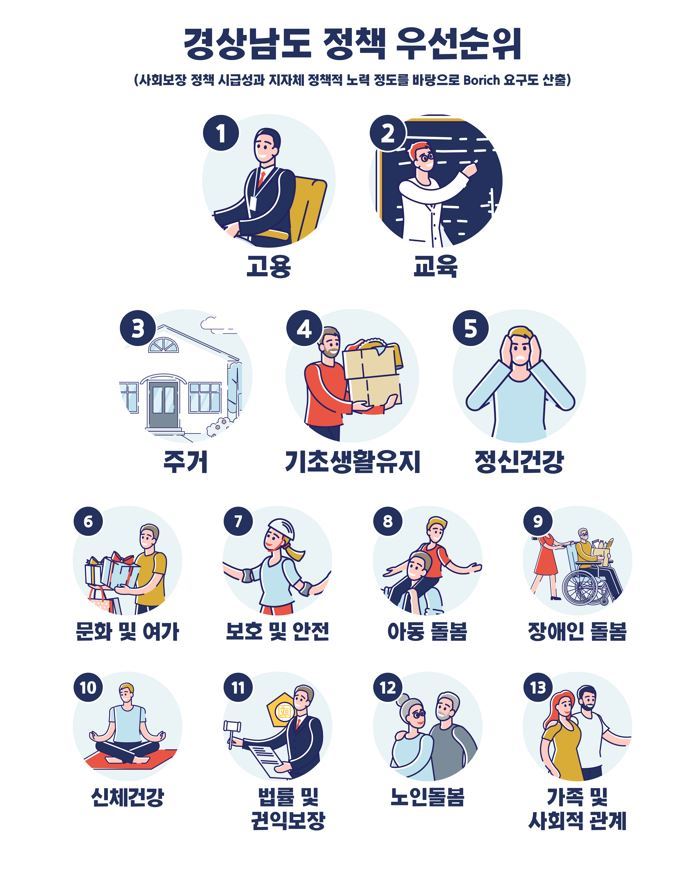 경상남도 정책 우선순위

(사회보장 정책 시급성과 지자체 정책적 노력 정도를 바탕으로 Borich 요구도 산출)

1
고용

2
교육

3
주거

4
기초생활유지

5
정신건강

6
문화 및 여가

7
보호 및 안전

8
아동 돌봄

9
장애인 돌봄

10
신체건강

11
법률 및 권익보장

12
노인돌봄

13
가족 및 사회적 관계